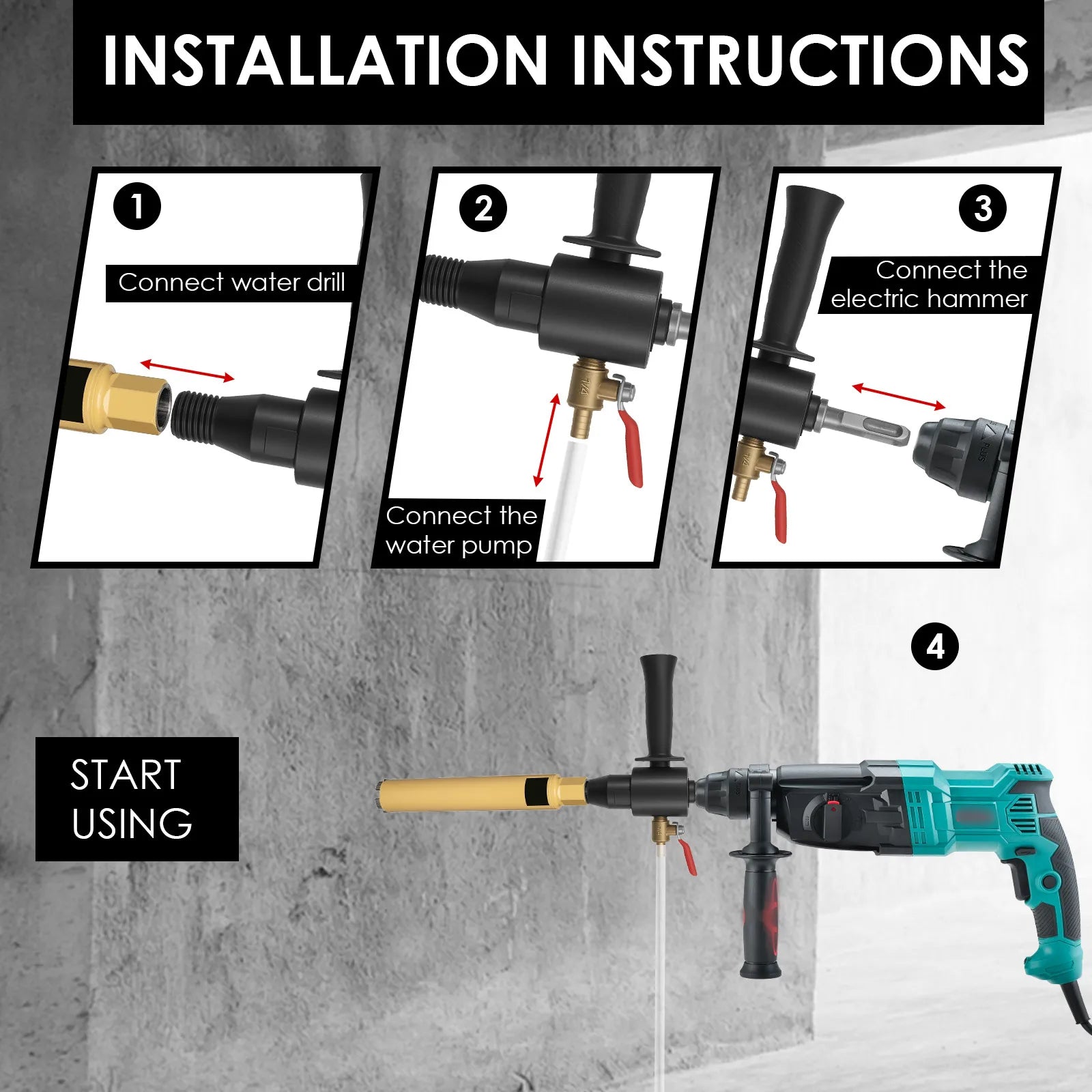 INSTALLATION INSTRUCTIONS

1

Connect water drill

2

1/4

Connect the water pump

3

Connect the electric hammer

1/4

PLUS

4

START USING