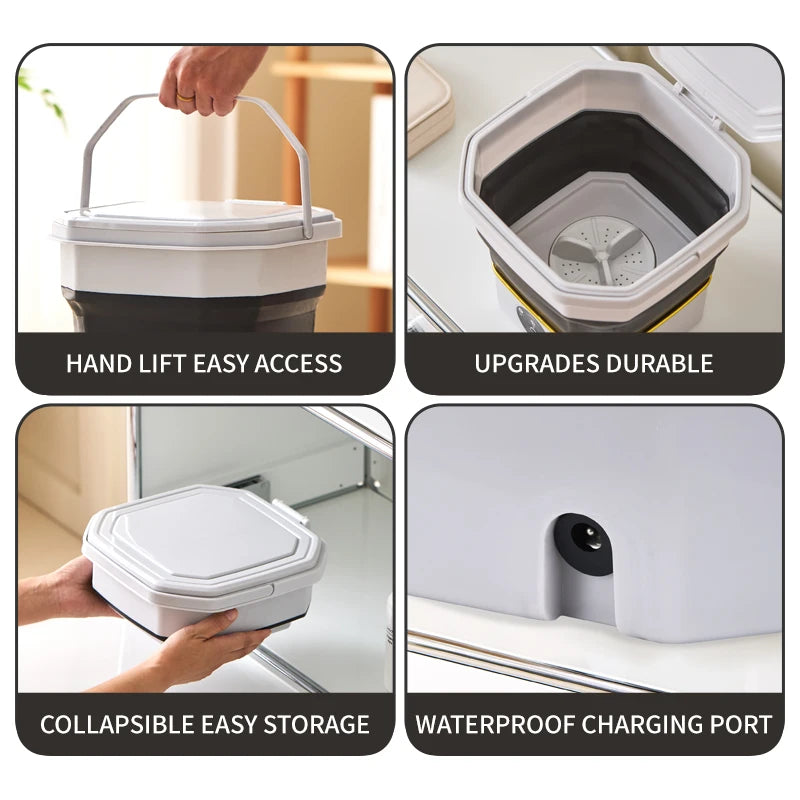 HAND LIFT EASY ACCESS

UPGRADES DURABLE

COLLAPSIBLE EASY STORAGE

WATERPROOF CHARGING PORT