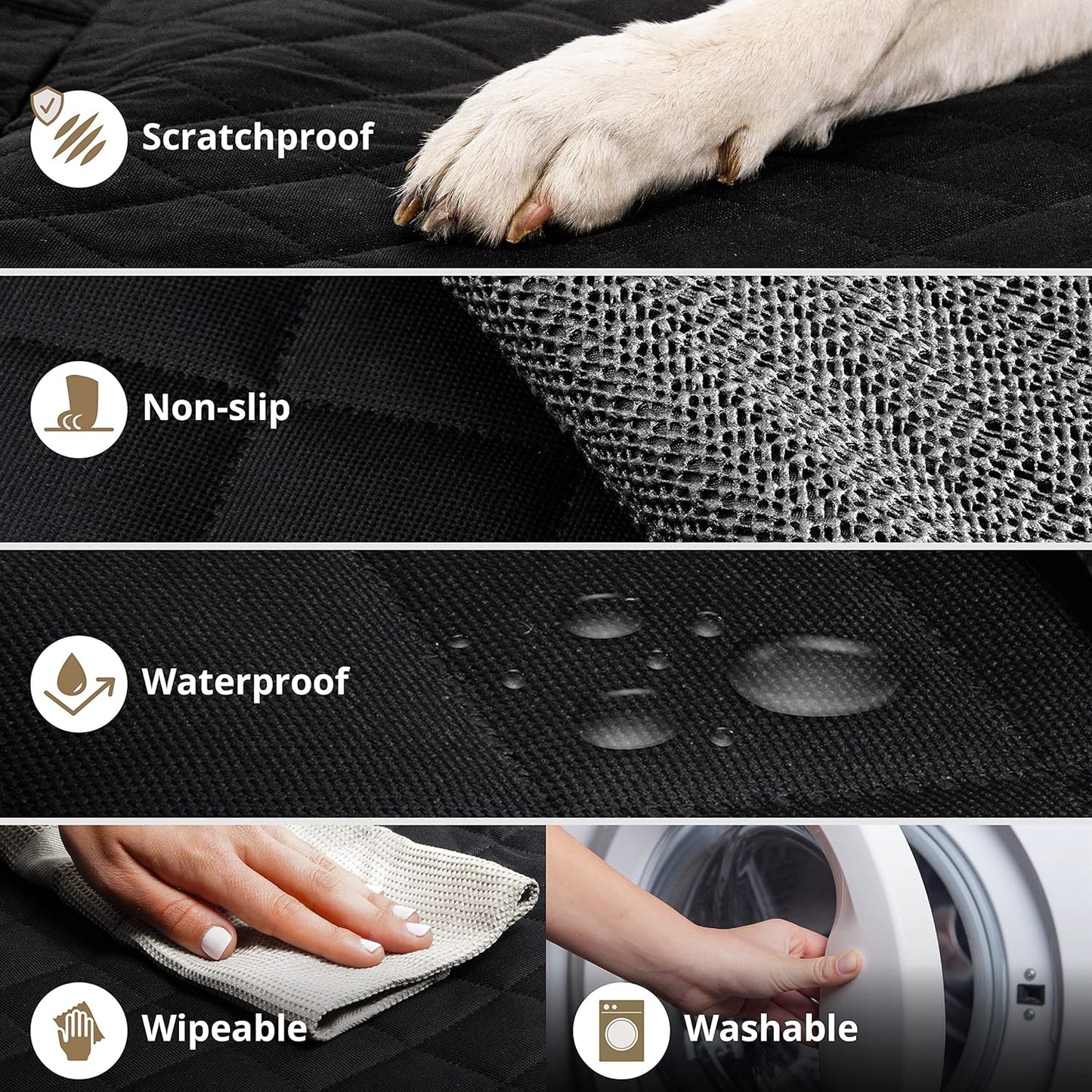 Scratchproof

Non-slip

Waterproof

Wipeable

Washable