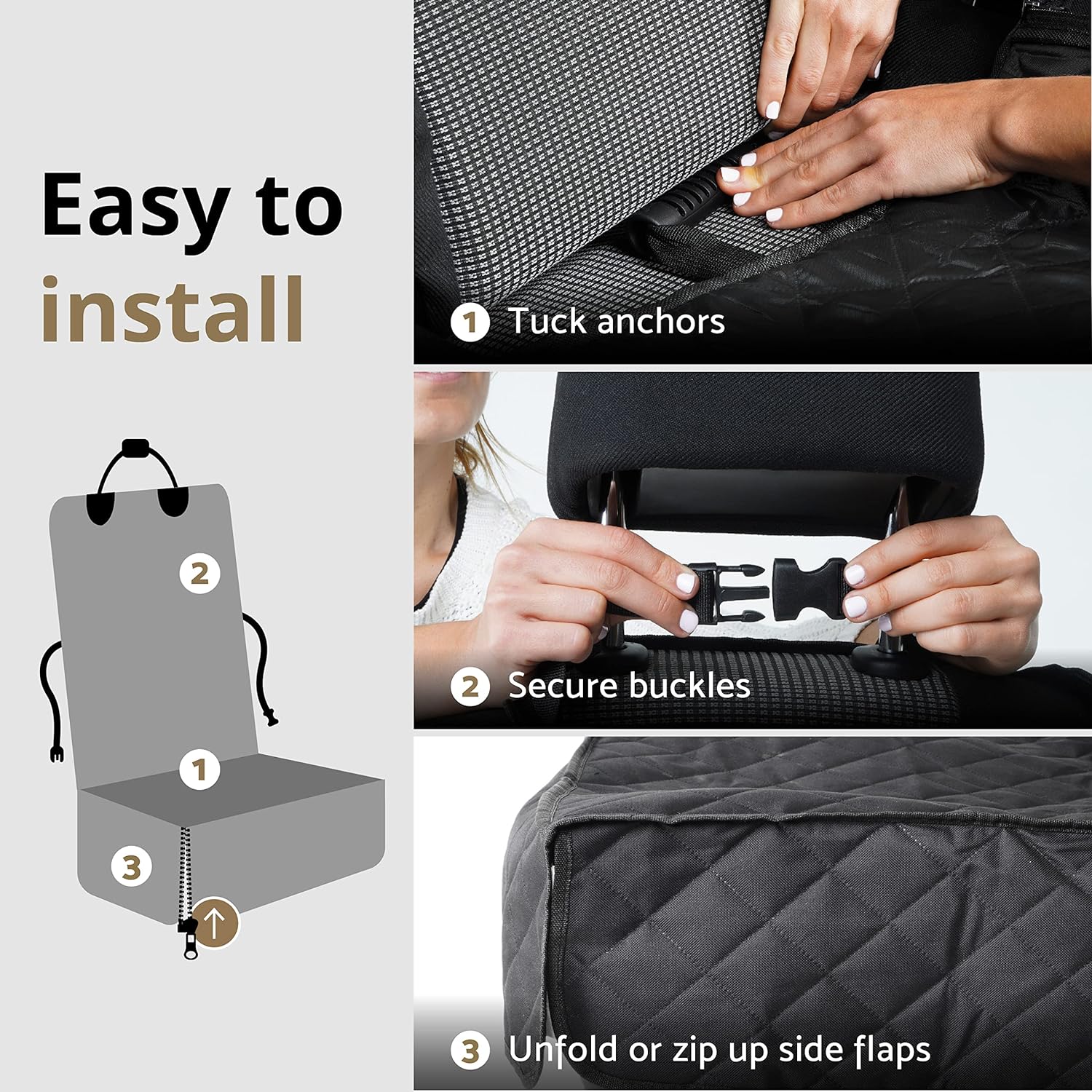 Easy to install

2

1

3

1 Tuck anchors

2 Secure buckles

3 Unfold or zip up side flaps