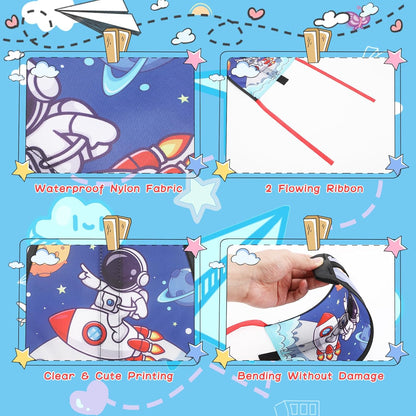 Waterproof Nylon Fabric

2 Flowing Ribbon

Clear & Cute Printing

Bending Without Damage