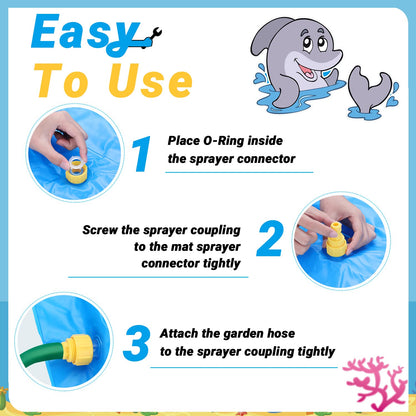 Easy
To Use

1 Place O-Ring inside the sprayer connector

Screw the sprayer coupling to the mat sprayer connector tightly 2

3 Attach the garden hose to the sprayer coupling tightly