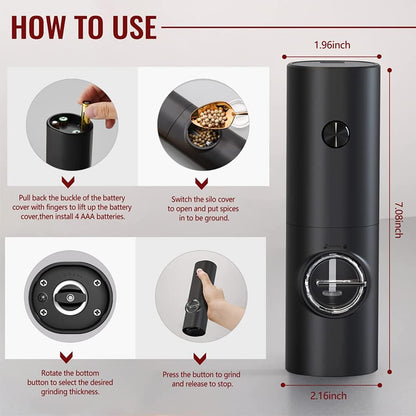 HOW TO USE

1.96inch

Pull back the buckle of the battery cover with fingers to lift up the battery cover,then install 4 AAA batteries.

Switch the silo cover to open and put spices in to be ground.

7.08inch

Rotate the bottom button to select the desired grinding thickness.

Press the button to grind and release to stop.

2.16inch