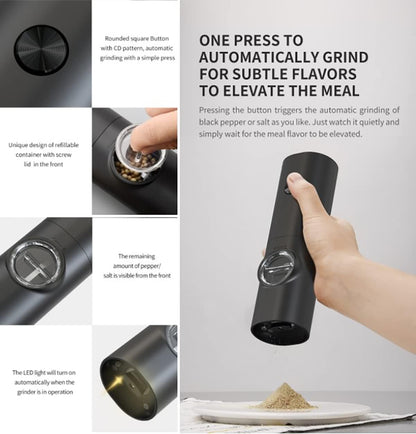 Rounded square Button with CD pattern, automatic grinding with a simple press

Unique design of refillable container with screw lid in the front

The remaining amount of pepper/ salt is visible from the front

The LED light will turn on automatically when the grinder is in operation

ONE PRESS TO AUTOMATICALLY GRIND FOR SUBTLE FLAVORS TO ELEVATE THE MEAL

Pressing the button triggers the automatic grinding of black pepper or salt as you like. Just watch it quietly and simply wait for the meal flavor to be elevated.