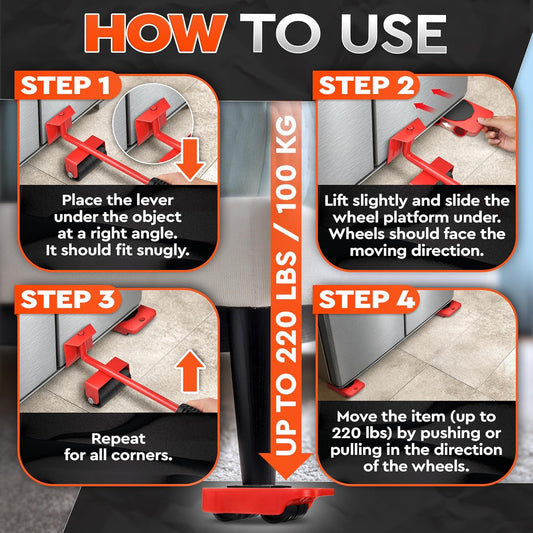 HOW TO USE

STEP 1

Place the lever under the object at a right angle. It should fit snugly.

STEP 2

Lift slightly and slide the wheel platform under. Wheels should face the moving direction.

UP TO 220 LBS / 100 KG

STEP 3

Repeat for all corners.

STEP 4

Move the item (up to 220 lbs) by pushing or pulling in the direction of the wheels.